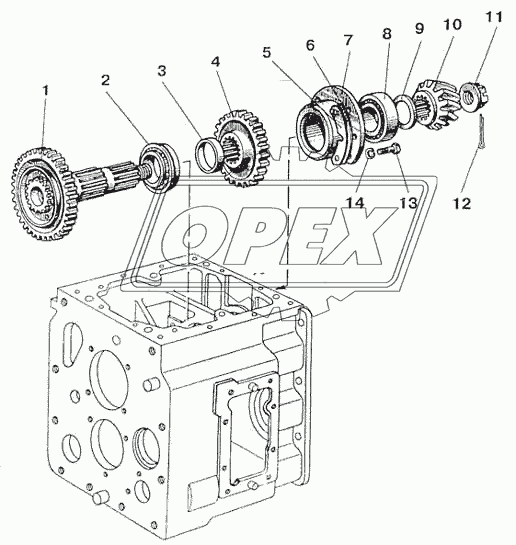 1
2
3
4
5
6
7
8
9
10
11
14
13
12
OPEX